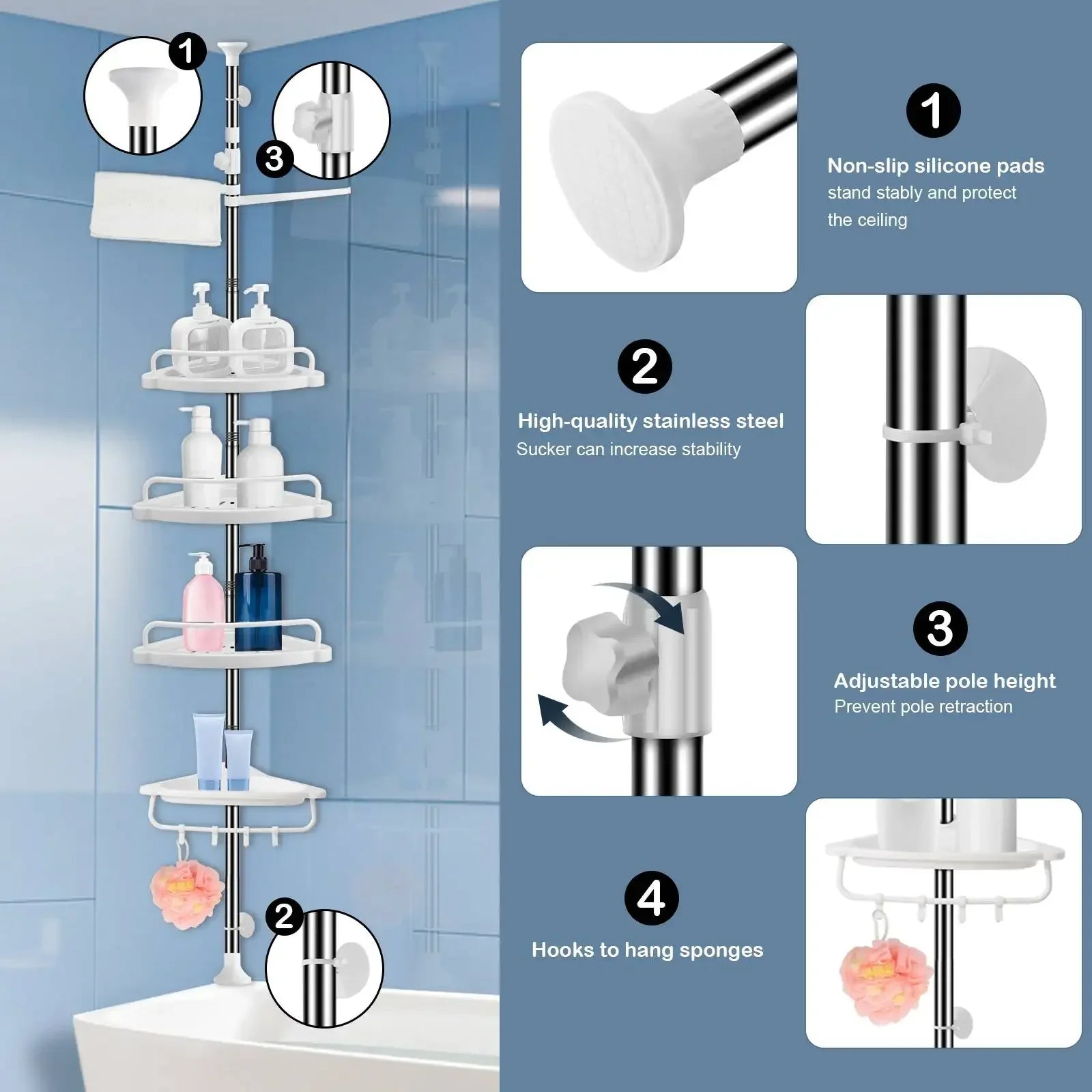 1

3

2

1

Non-slip silicone pads
stand stably and protect the ceiling

2

High-quality stainless steel
Sucker can increase stability

3

Adjustable pole height
Prevent pole retraction

4

Hooks to hang sponges